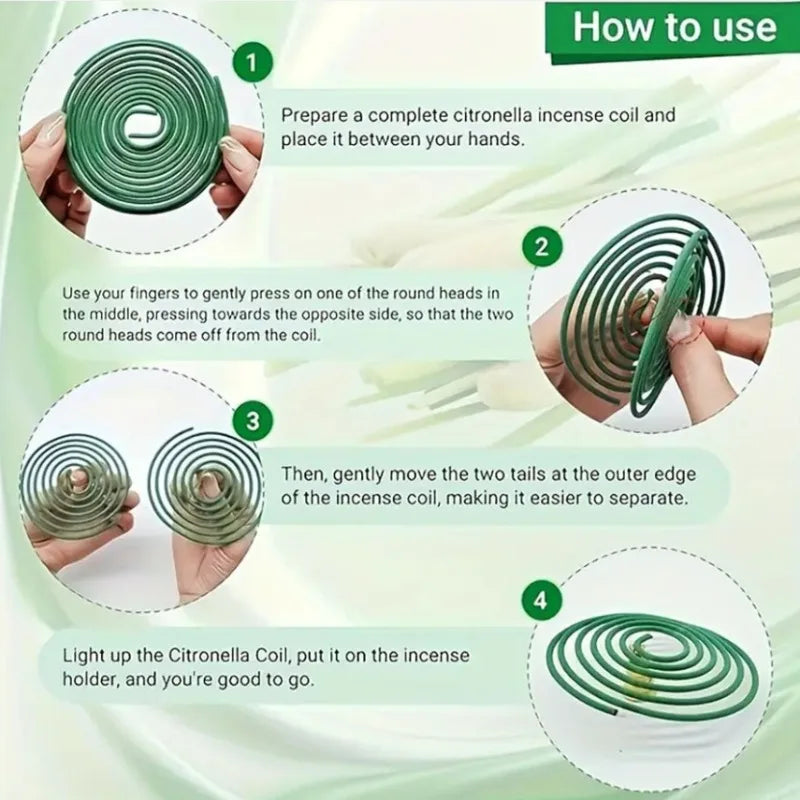 How to use

1

Prepare a complete citronella incense coil and place it between your hands.

2

Use your fingers to gently press on one of the round heads in the middle, pressing towards the opposite side, so that the two round heads come off from the coil.

3

Then, gently move the two tails at the outer edge of the incense coil, making it easier to separate.

4

Light up the Citronella Coil, put it on the incense holder, and you're good to go.